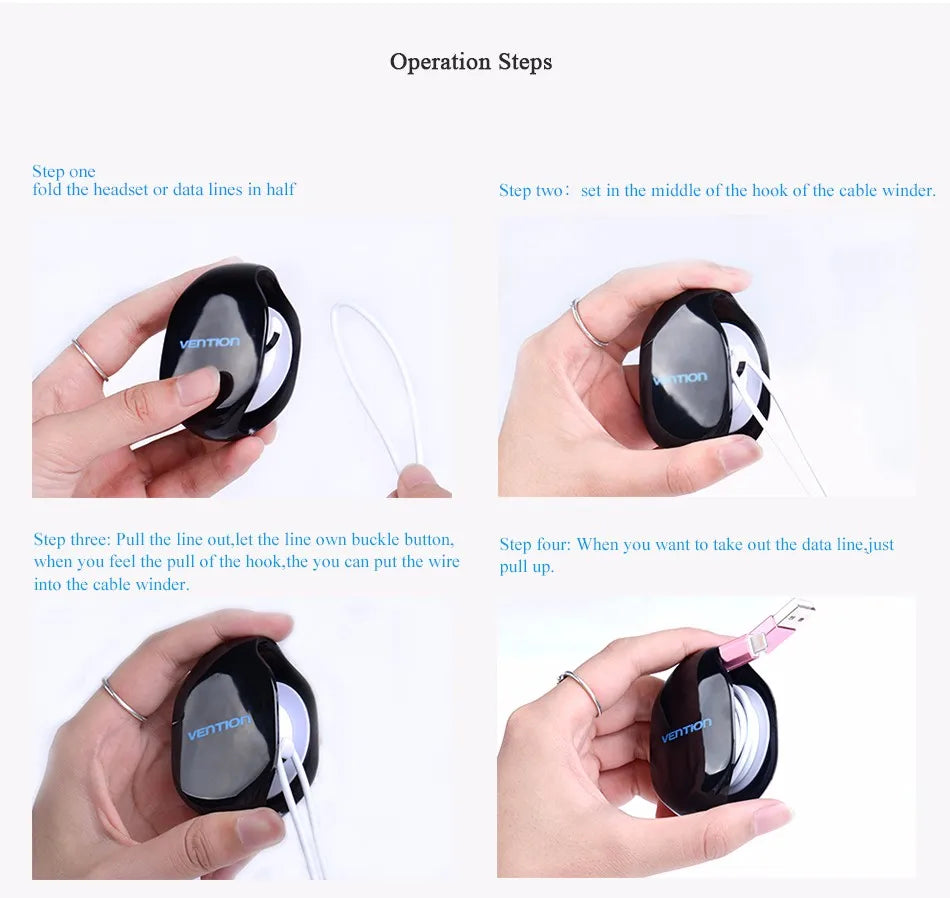 Operation Steps

Step one
fold the headset or data lines in half

VENTION

Step two： set in the middle of the hook of the cable winder.

VENTION

Step three: Pull the line out,let the line own buckle button, when you feel the pull of the hook,the you can put the wire into the cable winder.

VENTION

Step four: When you want to take out the data line,just pull up.

VENTION