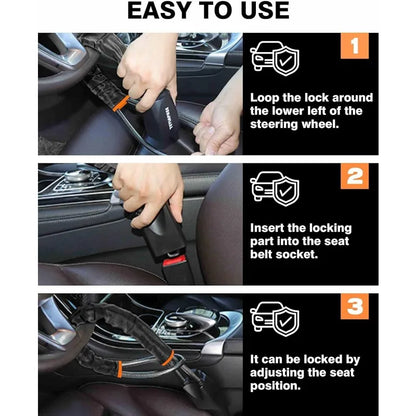 EASY TO USE

1

Loop the lock around the lower left of the steering wheel.

2

Insert the locking part into the seat belt socket.

3

It can be locked by adjusting the seat position.